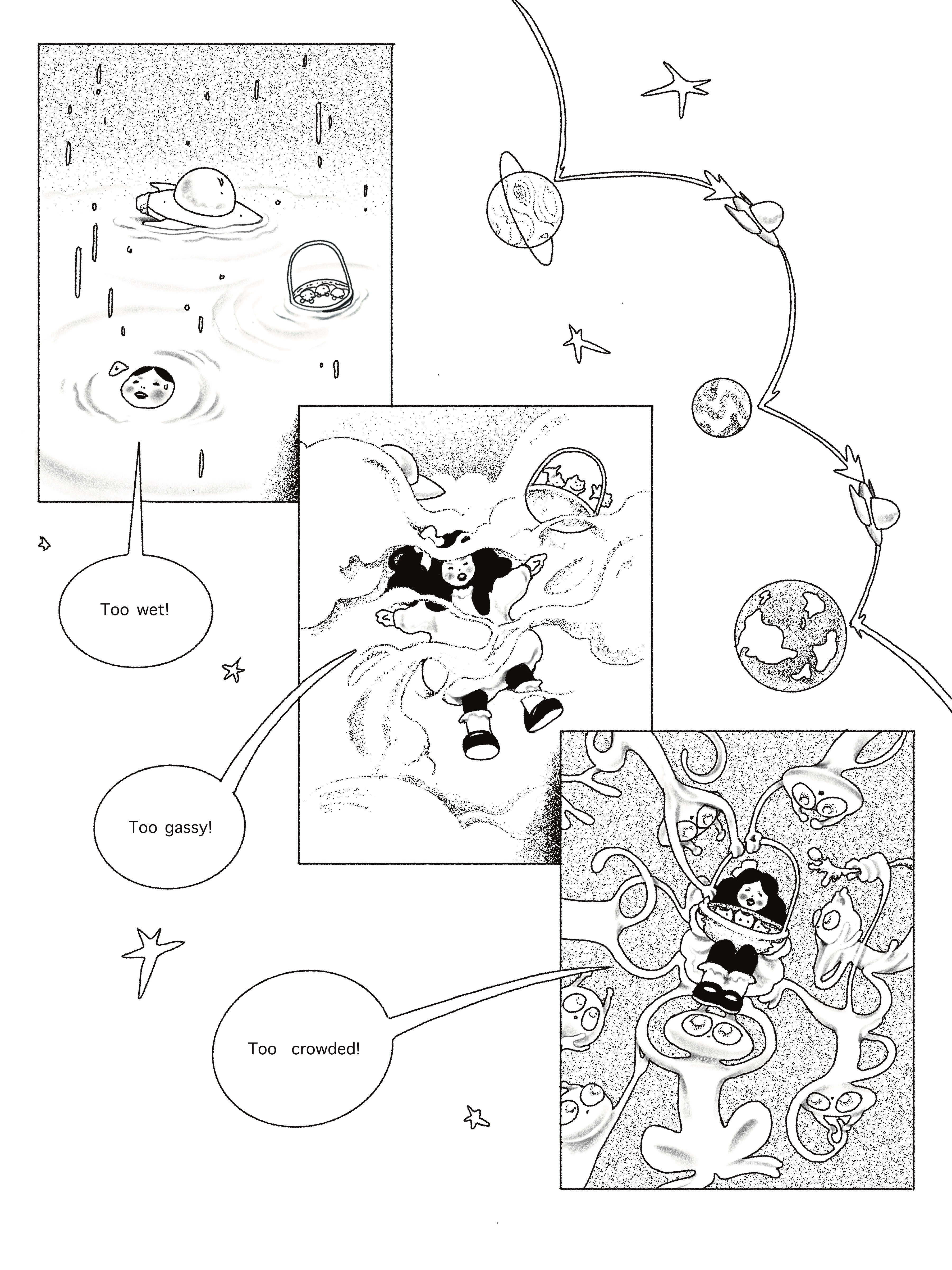 Too wet!

Too gassy!

Too crowded!